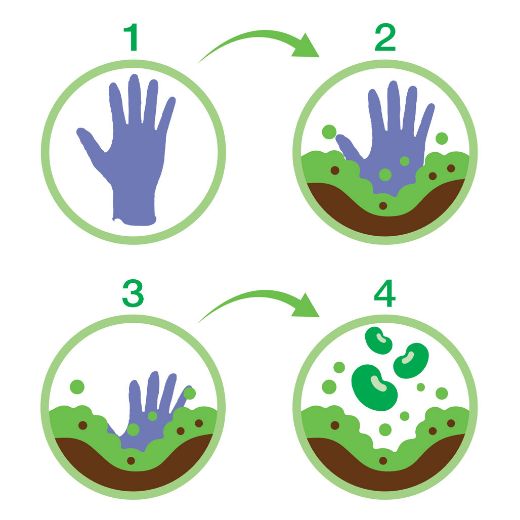 1

2

3

4